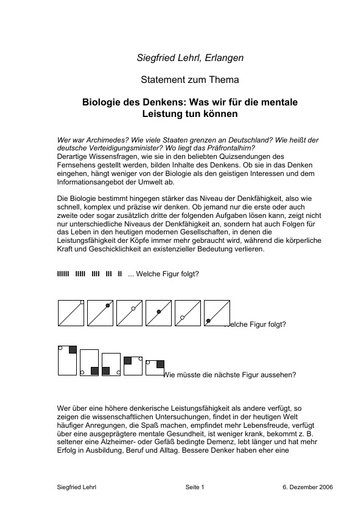 Siegfried Lehrl, Erlangen

Statement zum Thema

Biologie des Denkens: Was wir für die mentale Leistung tun können

Wer war Archimedes? Wie viele Staaten grenzen an Deutschland? Wie heißt der deutsche Verteidigungsminister? Wo liegt das Präfrontalhirn?
Derartige Wissensfragen, wie sie in den beliebten Quizsendungen des Fernsehens gestellt werden, bilden Inhalte des Denkens. Ob sie in das Denken eingehen, hängt weniger von der Biologie als den geistigen Interessen und dem Informationsangebot der Umwelt ab.

Die Biologie bestimmt hingegen stärker das Niveau der Denkfähigkeit, also wie schnell, komplex und präzise wir denken. Ob jemand nur die erste oder auch zweite oder sogar zusätzlich dritte der folgenden Aufgaben lösen kann, zeigt nicht nur unterschiedliche Niveaus der Denkfähigkeit an, sondern hat auch Folgen für das Leben in den heutigen modernen Gesellschaften, in denen die Leistungsfähigkeit der Köpfe immer mehr gebraucht wird, während die körperliche Kraft und Geschicklichkeit an existenzieller Bedeutung verlieren.

IIIIIII IIIII IIII III II ... Welche Figur folgt?

elche Figur folgt?

Wie müsste die nächste Figur aussehen?

Wer über eine höhere denkerische Leistungsfähigkeit als andere verfügt, so zeigen die wissenschaftlichen Untersuchungen, findet in der heutigen Welt häufiger Anregungen, die Spaß machen, empfindet mehr Lebensfreude, verfügt über eine ausgeprägtere mentale Gesundheit, ist weniger krank, bekommt z. B. seltener eine Alzheimer- oder Gefäß bedingte Demenz, lebt länger und hat mehr Erfolg in Ausbildung, Beruf und Alltag. Bessere Denker haben eher eine

Siegfried Lehrl Seite 1 6. Dezember 2006